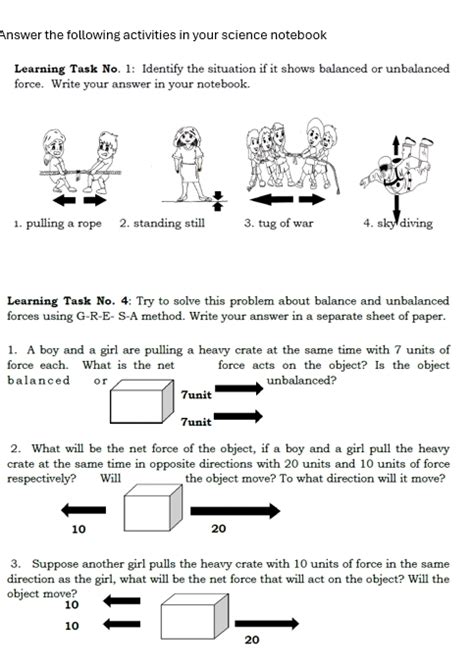 Answer the following activities in your science notebook

Learning Task No. 1: Identify the situation if it shows balanced or unbalanced force. Write your answer in your notebook.

1. pulling a rope 2. standing still 3. tug of war 4. sky diving

Learning Task No. 4: Try to solve this problem about balance and unbalanced forces using G-R-E- S-A method. Write your answer in a separate sheet of paper.

1. A boy and a girl are pulling a heavy crate at the same time with 7 units of force each. What is the net force acts on the object? Is the object balanced or unbalanced?

7unit

7unit

2. What will be the net force of the object, if a boy and a girl pull the heavy crate at the same time in opposite directions with 20 units and 10 units of force respectively? Will the object move? To what direction will it move?

10

20

3. Suppose another girl pulls the heavy crate with 10 units of force in the same direction as the girl, what will be the net force that will act on the object? Will the object move?

10

10

20