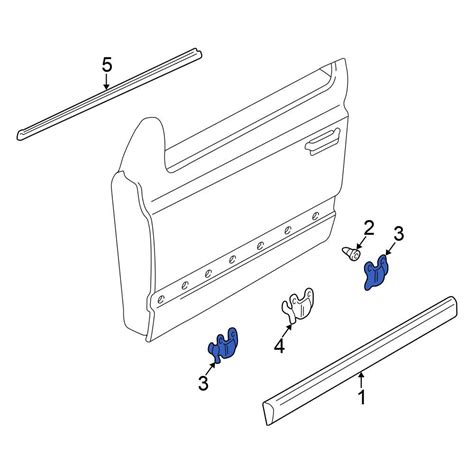 5
2
3
4
3
1