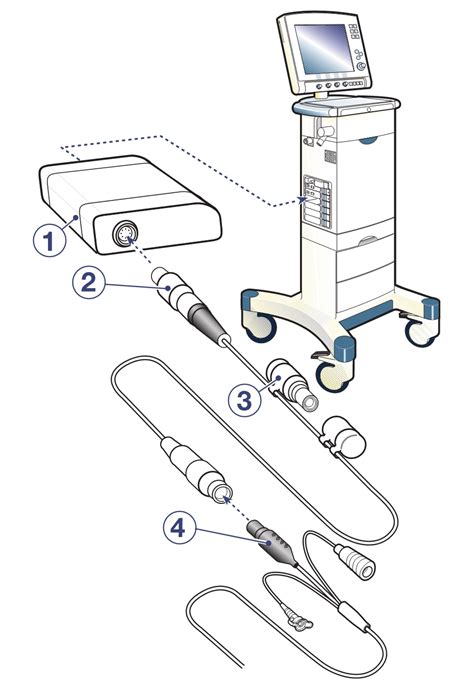 1
2
3
4