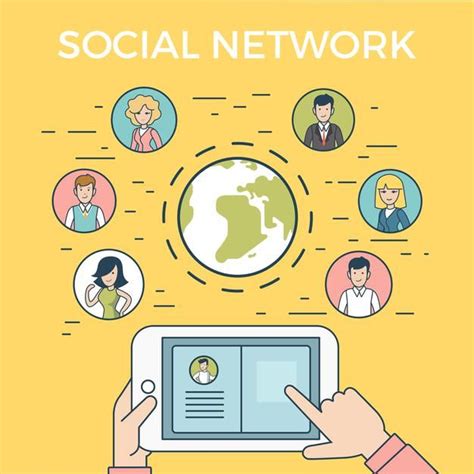 SOCIAL NETWORK