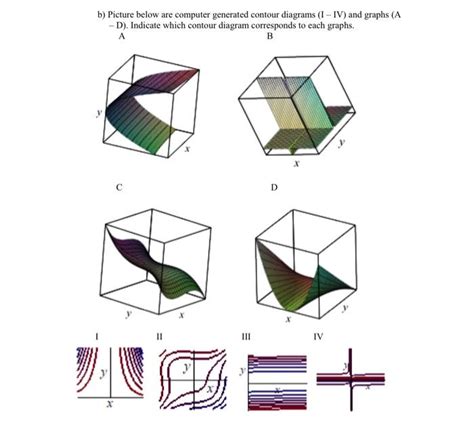 b) Picture below are computer generated contour diagrams (I – IV) and graphs (A – D). Indicate which contour diagram corresponds to each graphs.

A

$y$

$x$

B

$y$

$x$

C

$y$

$x$

D

$x$

$y$

I

$y$

$x$

II

$y$

$x$

III

$y$

$x$

IV

$y$

$x$