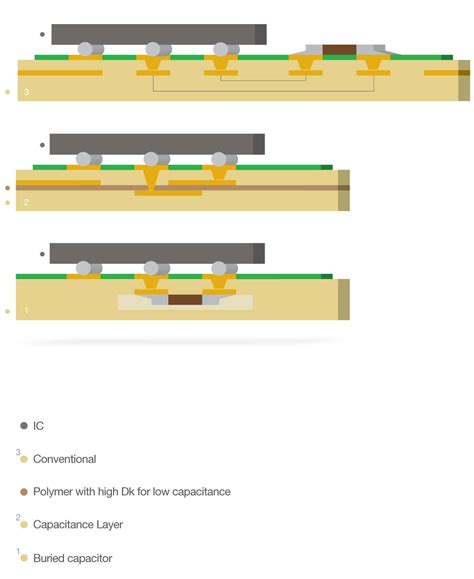 3

2

1

IC

3 Conventional

Polymer with high Dk for low capacitance

2 Capacitance Layer

1 Buried capacitor