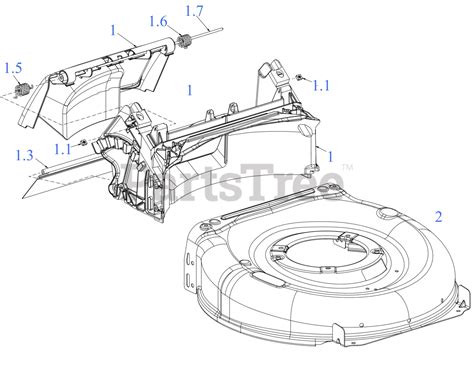 1.7
1.6
1
1.5
1
1.1
1.1
1.3
1
PartsTree™
2