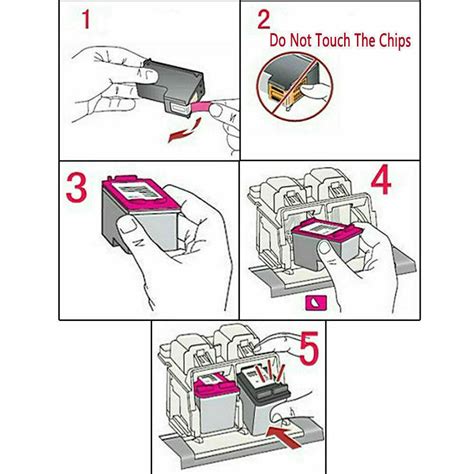 1

2
Do Not Touch The Chips

3

4

5