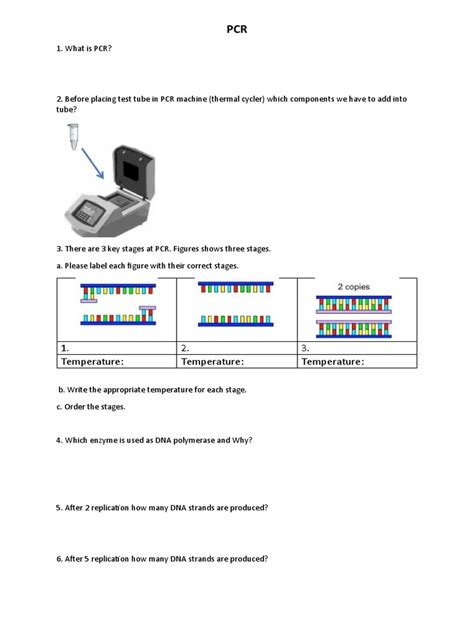 PCR

1. What is PCR?

2. Before placing test tube in PCR machine (thermal cycler) which components we have to add into tube?

3. There are 3 key stages at PCR. Figures shows three stages.

a. Please label each figure with their correct stages.

| | | 2 copies |
|---|---|---|
| 1. | 2. | 3. |
| Temperature: | Temperature: | Temperature: |

b. Write the appropriate temperature for each stage.

c. Order the stages.

4. Which enzyme is used as DNA polymerase and Why?

5. After 2 replication how many DNA strands are produced?

6. After 5 replication how many DNA strands are produced?