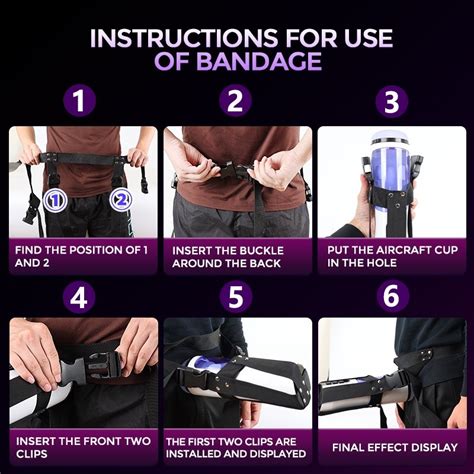 INSTRUCTIONS FOR USE OF BANDAGE

1

①

②

FIND THE POSITION OF 1 AND 2

2

INSERT THE BUCKLE AROUND THE BACK

3

PUT THE AIRCRAFT CUP IN THE HOLE

4

INSERT THE FRONT TWO CLIPS

5

THE FIRST TWO CLIPS ARE INSTALLED AND DISPLAYED

6

FINAL EFFECT DISPLAY