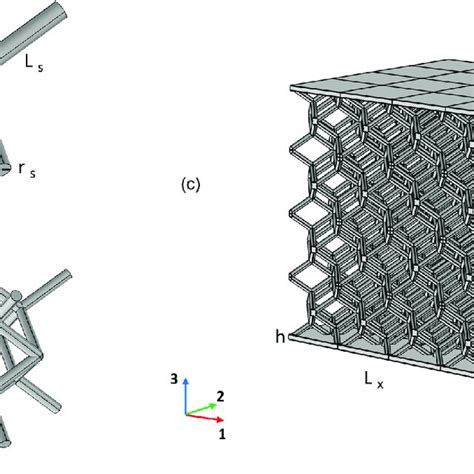 $L_s$

$r_s$

(c)

h

$L_x$

3

2

1