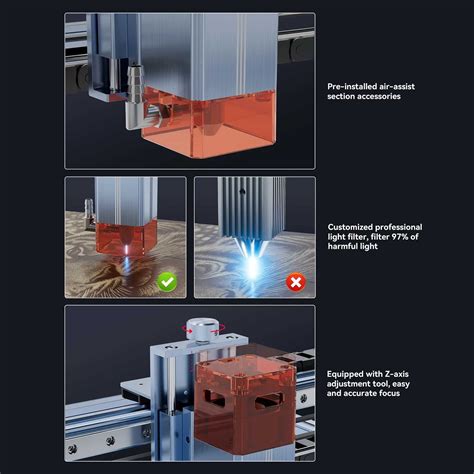 Pre-installed air-assist section accessories

Customized professional light filter, filter 97% of harmful light

Equipped with Z-axis adjustment tool, easy and accurate focus