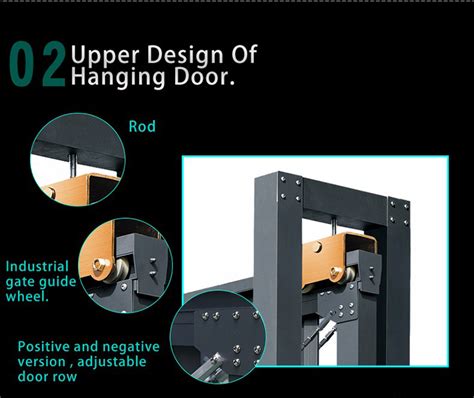 02 Upper Design Of Hanging Door.

Rod

Industrial gate guide wheel.

Positive and negative version , adjustable door row