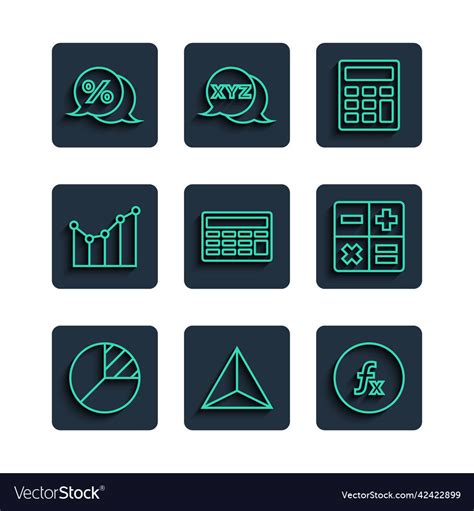 %

XYZ

$f_x$

VectorStock®

VectorStock.com/42422899