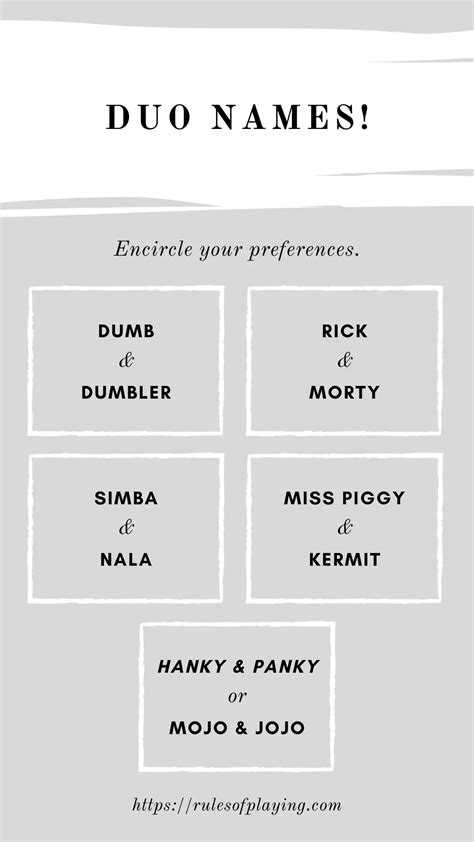 DUO NAMES!

Encircle your preferences.

DUMB
&
DUMBLER

RICK
&
MORTY

SIMBA
&
NALA

MISS PIGGY
&
KERMIT

HANKY & PANKY
or
MOJO & JOJO

https://rulesofplaying.com