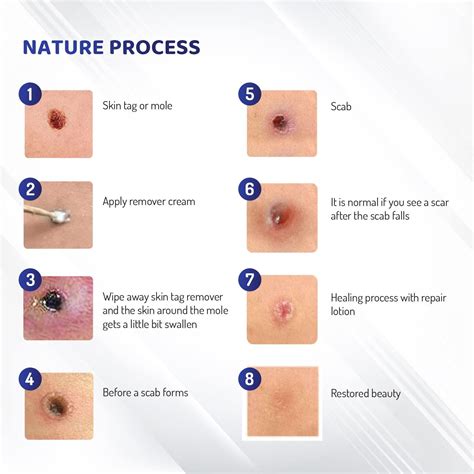 NATURE PROCESS

1
Skin tag or mole

2
Apply remover cream

3
Wipe away skin tag remover and the skin around the mole gets a little bit swallen

4
Before a scab forms

5
Scab

6
It is normal if you see a scar after the scab falls

7
Healing process with repair lotion

8
Restored beauty