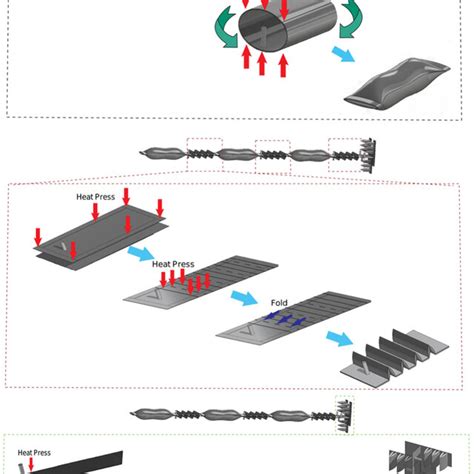 Heat Press

Heat Press

Fold

Heat Press