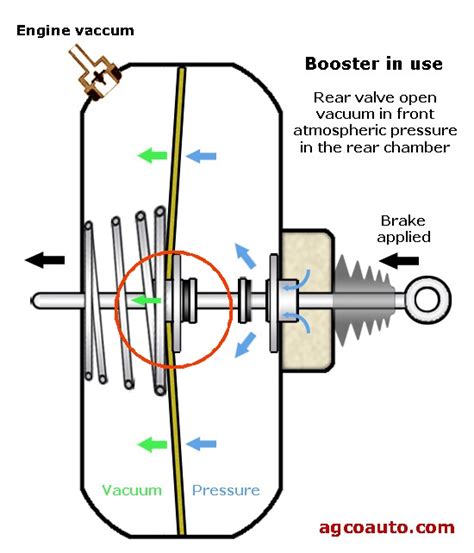 Engine vaccum

Booster in use

Rear valve open vacuum in front atmospheric pressure in the rear chamber

Brake applied

Vacuum

Pressure

agcoauto.com