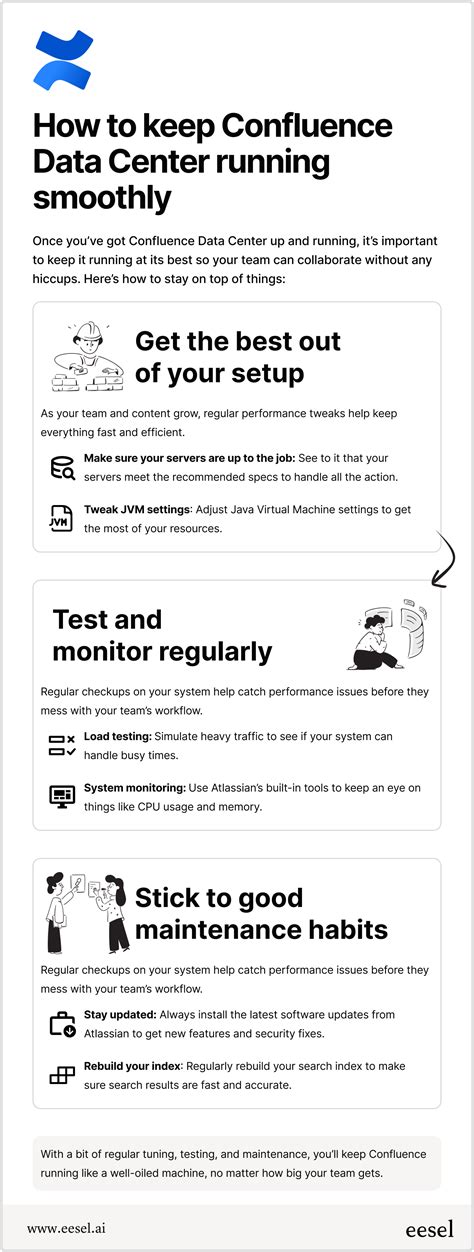 How to keep Confluence Data Center running smoothly

Once you've got Confluence Data Center up and running, it's important to keep it running at its best so your team can collaborate without any hiccups. Here's how to stay on top of things:

Get the best out of your setup

As your team and content grow, regular performance tweaks help keep everything fast and efficient.

Make sure your servers are up to the job: See to it that your servers meet the recommended specs to handle all the action.

JVM

Tweak JVM settings: Adjust Java Virtual Machine settings to get the most of your resources.

Test and monitor regularly

Regular checkups on your system help catch performance issues before they mess with your team's workflow.

Load testing: Simulate heavy traffic to see if your system can handle busy times.

System monitoring: Use Atlassian's built-in tools to keep an eye on things like CPU usage and memory.

Stick to good maintenance habits

Regular checkups on your system help catch performance issues before they mess with your team's workflow.

Stay updated: Always install the latest software updates from Atlassian to get new features and security fixes.

Rebuild your index: Regularly rebuild your search index to make sure search results are fast and accurate.

With a bit of regular tuning, testing, and maintenance, you'll keep Confluence running like a well-oiled machine, no matter how big your team gets.

www.eesel.ai

eesel