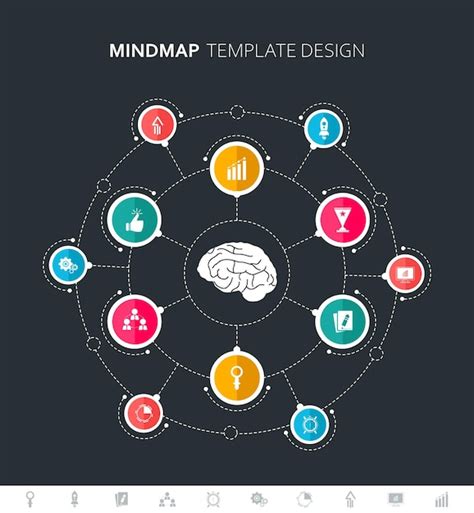 MINDMAP TEMPLATE DESIGN