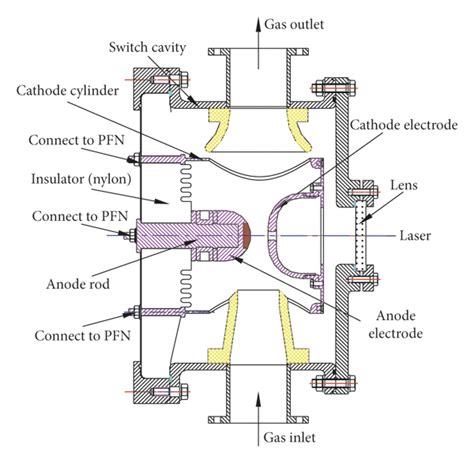 Gas outlet
Switch cavity
Cathode cylinder
Cathode electrode
Connect to PFN
Insulator (nylon)
Lens
Connect to PFN
Laser
Anode rod
Anode electrode
Connect to PFN
Gas inlet