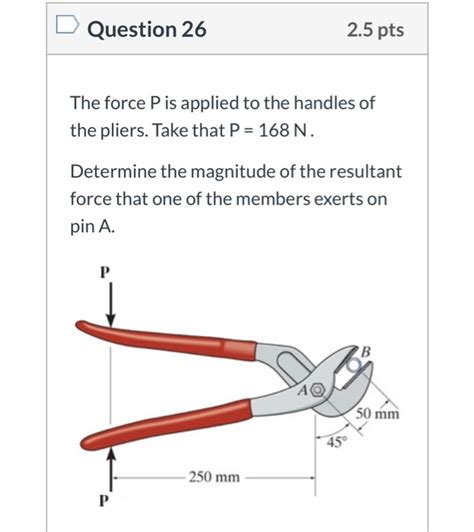 Question 26

2.5 pts

The force P is applied to the handles of the pliers. Take that P = 168 N .

Determine the magnitude of the resultant force that one of the members exerts on pin A.

P

B

A

50 mm

45°

250 mm

P