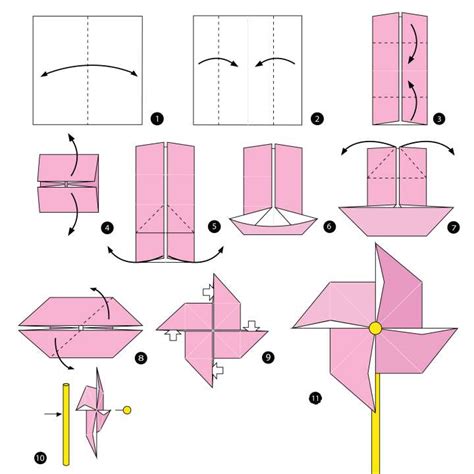 1
2
3
4
5
6
7
8
9
10
11