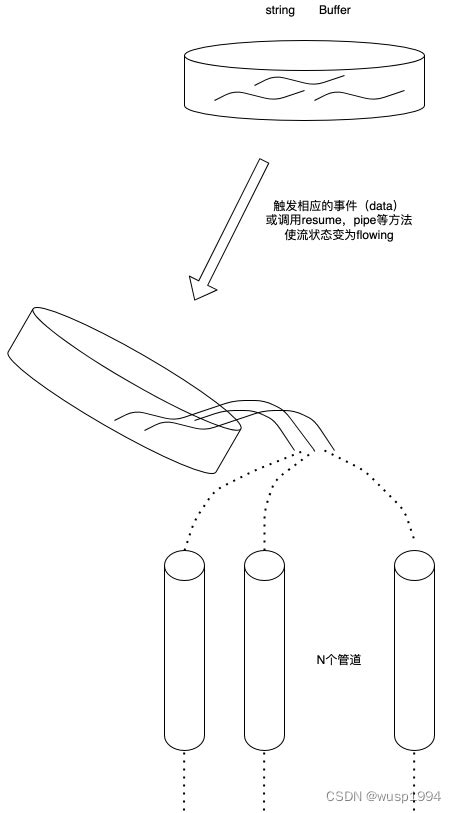 string Buffer

触发相应的事件（data）
或调用resume，pipe等方法
使流状态变为flowing

N个管道

CSDN @wusp1994