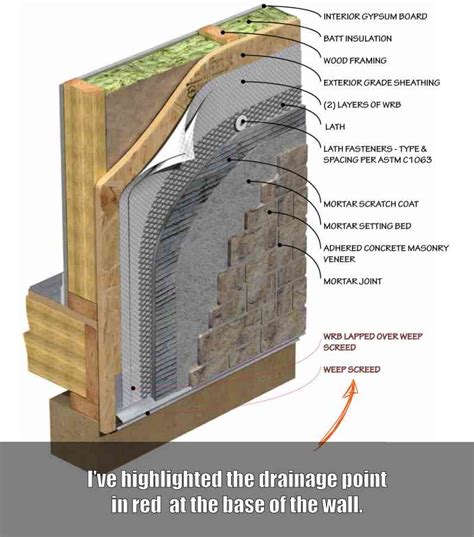 INTERIOR GYPSUM BOARD

BATT INSULATION

WOOD FRAMING

EXTERIOR GRADE SHEATHING

(2) LAYERS OF WRB

LATH

LATH FASTENERS - TYPE & SPACING PER ASTM C1063

MORTAR SCRATCH COAT

MORTAR SETTING BED

ADHERED CONCRETE MASONRY VENEER

MORTAR JOINT

WRB LAPPED OVER WEEP SCREED

WEEP SCREED

I've highlighted the drainage point in red at the base of the wall.