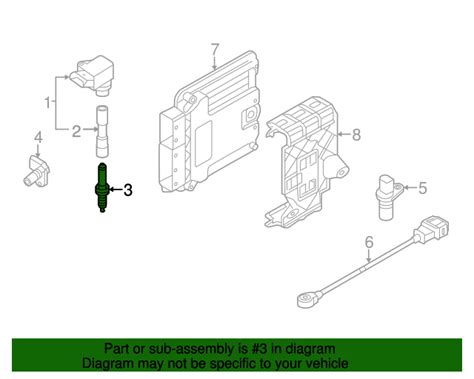 7
1
2
4
3
8
5
6

Part or sub-assembly is #3 in diagram
Diagram may not be specific to your vehicle