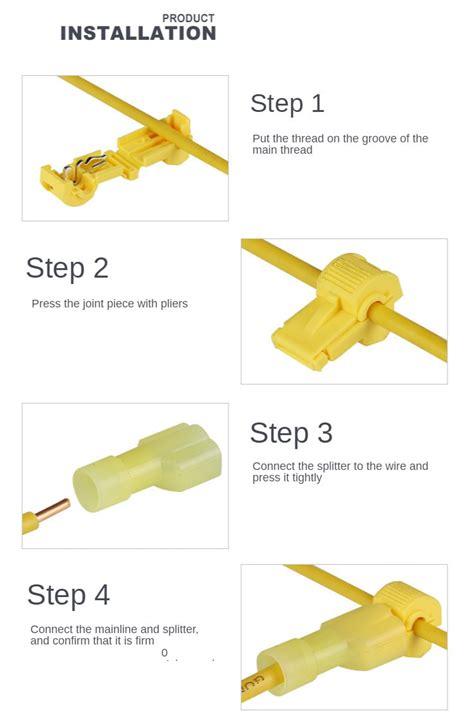 PRODUCT
INSTALLATION

Step 1

Put the thread on the groove of the main thread

Step 2

Press the joint piece with pliers

Step 3

Connect the splitter to the wire and press it tightly

Step 4

Connect the mainline and splitter, and confirm that it is firm

0