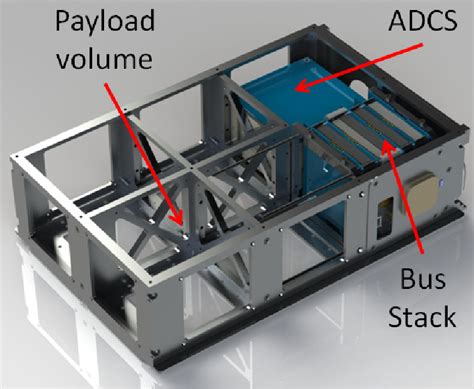 Payload volume

ADCS

Bus Stack