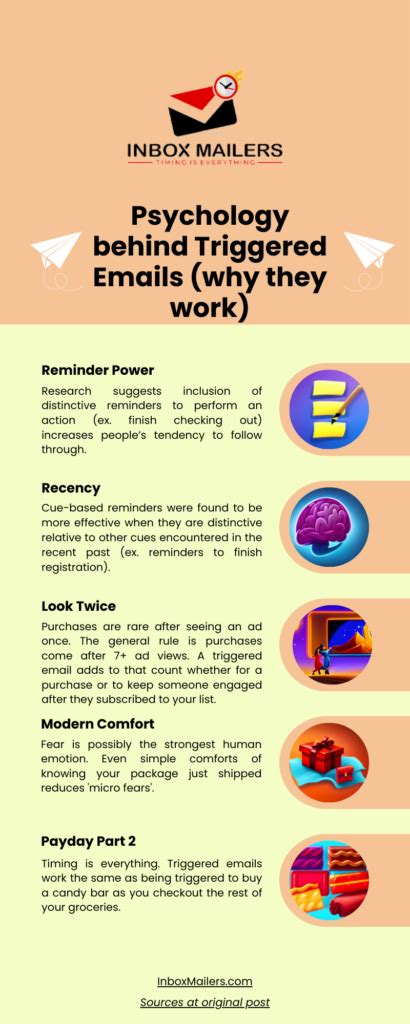 INBOX MAILERS
TIMING IS EVERYTHING

Psychology behind Triggered Emails (why they work)

Reminder Power

Research suggests inclusion of distinctive reminders to perform an action (ex. finish checking out) increases people's tendency to follow through.

Recency

Cue-based reminders were found to be more effective when they are distinctive relative to other cues encountered in the recent past (ex. reminders to finish registration).

Look Twice

Purchases are rare after seeing an ad once. The general rule is purchases come after 7+ ad views. A triggered email adds to that count whether for a purchase or to keep someone engaged after they subscribed to your list.

Modern Comfort

Fear is possibly the strongest human emotion. Even simple comforts of knowing your package just shipped reduces 'micro fears'.

Payday Part 2

Timing is everything. Triggered emails work the same as being triggered to buy a candy bar as you checkout the rest of your groceries.

InboxMailers.com

Sources at original post