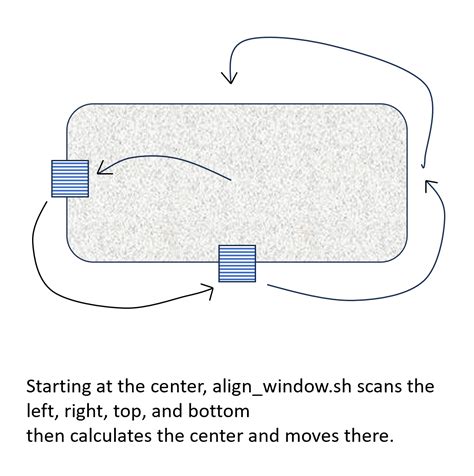 Starting at the center, align_window.sh scans the left, right, top, and bottom
then calculates the center and moves there.