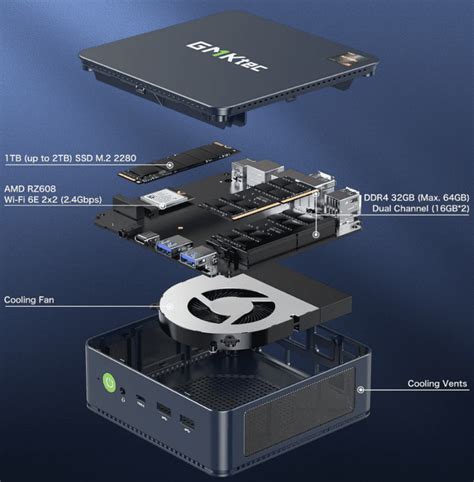 GMKtec

1TB (up to 2TB) SSD M.2 2280

AMD RZ608
Wi-Fi 6E 2x2 (2.4Gbps)

DDR4 32GB (Max. 64GB)
Dual Channel (16GB*2)

Cooling Fan

Cooling Vents