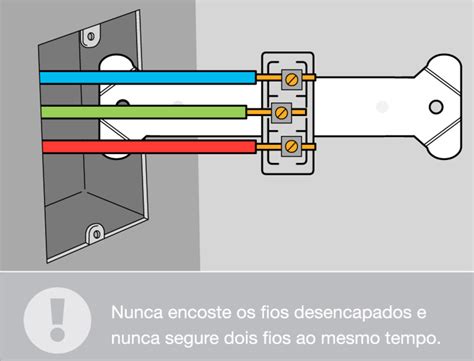 !

Nunca encoste os fios desencapados e nunca segure dois fios ao mesmo tempo.