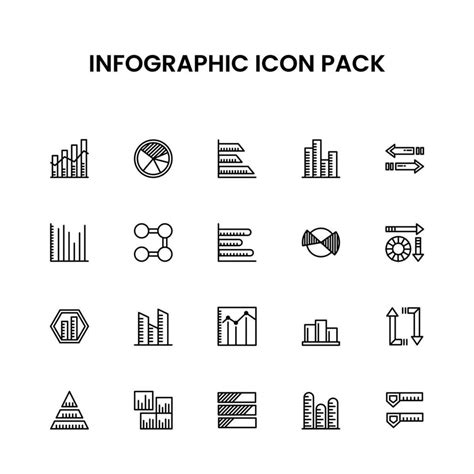 INFOGRAPHIC ICON PACK