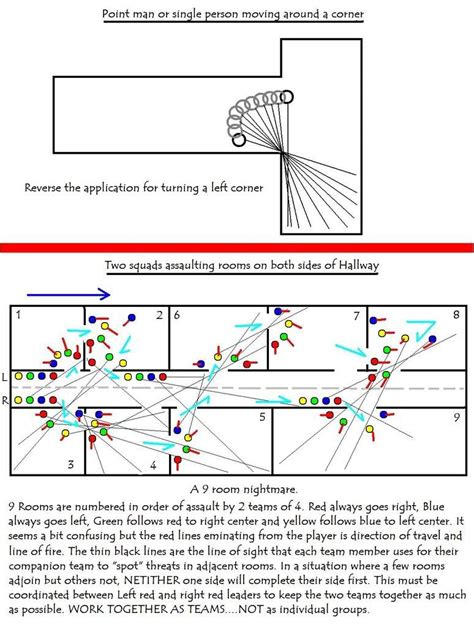 Point man or single person moving around a corner

Reverse the application for turning a left corner

Two squads assaulting rooms on both sides of Hallway

1
2
6
7
8
L
R
3
4
5
9

A 9 room nightmare.

9 Rooms are numbered in order of assault by 2 teams of 4. Red always goes right, Blue always goes left, Green follows red to right center and yellow follows blue to left center. It seems a bit confusing but the red lines eminating from the player is direction of travel and line of fire. The thin black lines are the line of sight that each team member uses for their companion team to "spot" threats in adjacent rooms. In a situation where a few rooms adjoin but others not, NETITHER one side will complete their side first. This must be coordinated between Left red and right red leaders to keep the two teams together as much as possible. WORK TOGETHER AS TEAMS....NOT as individual groups.