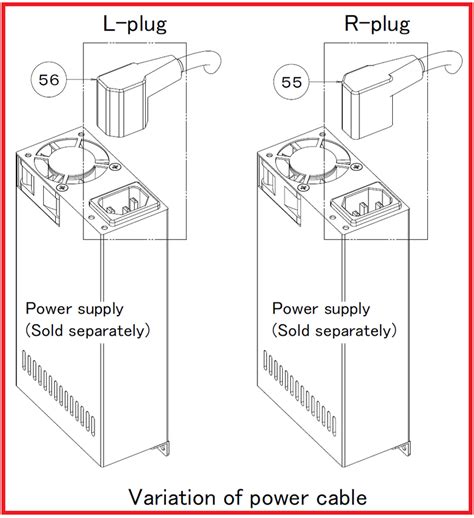 L-plug

56

Power supply
(Sold separately)

R-plug

55

Power supply
(Sold separately)

Variation of power cable