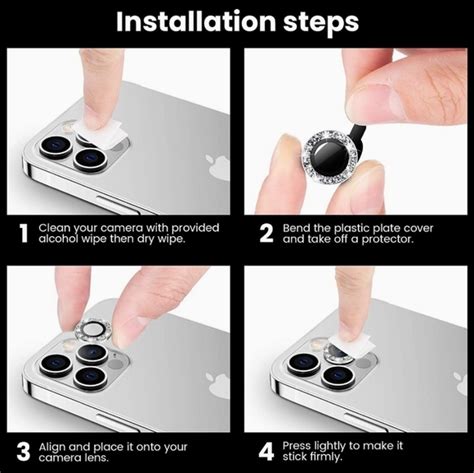 Installation steps

1 Clean your camera with provided alcohol wipe then dry wipe.

2 Bend the plastic plate cover and take off a protector.

3 Align and place it onto your camera lens.

4 Press lightly to make it stick firmly.