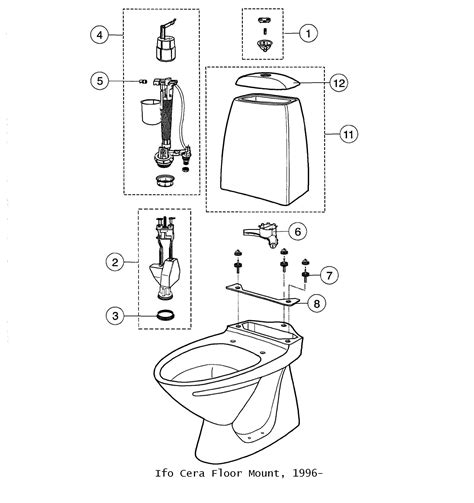 4
1
5
12
11
6
2
7
8
3
Ifo Cera Floor Mount, 1996-