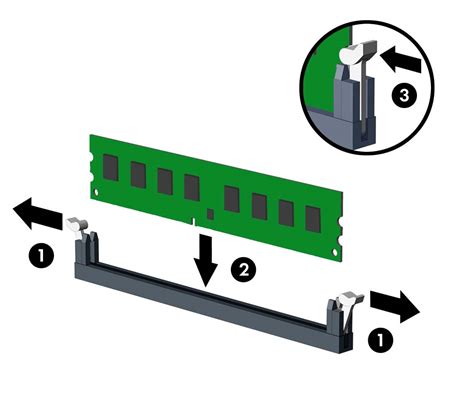 3
1
2
1