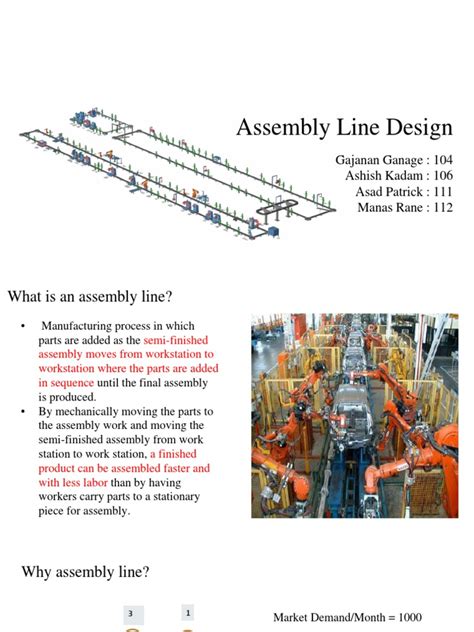 Assembly Line Design

Gajanan Ganage : 104
Ashish Kadam : 106
Asad Patrick : 111
Manas Rane : 112

What is an assembly line?

• Manufacturing process in which parts are added as the semi-finished assembly moves from workstation to workstation where the parts are added in sequence until the final assembly is produced.
• By mechanically moving the parts to the assembly work and moving the semi-finished assembly from work station to work station, a finished product can be assembled faster and with less labor than by having workers carry parts to a stationary piece for assembly.

Why assembly line?

3
1
Market Demand/Month = 1000