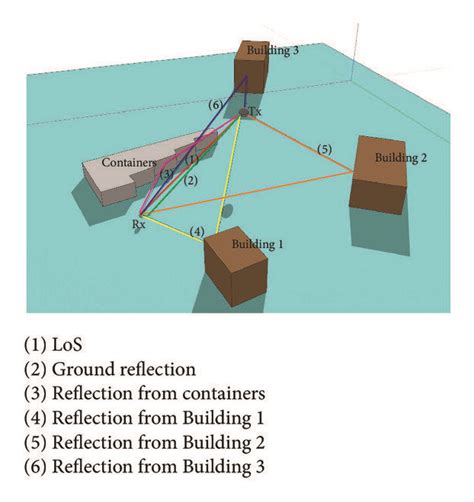 Building 3
(6)
Tx
(5)
Building 2
Containers
(1)
(3)
(2)
Rx
(4)
Building 1

(1) LoS
(2) Ground reflection
(3) Reflection from containers
(4) Reflection from Building 1
(5) Reflection from Building 2
(6) Reflection from Building 3