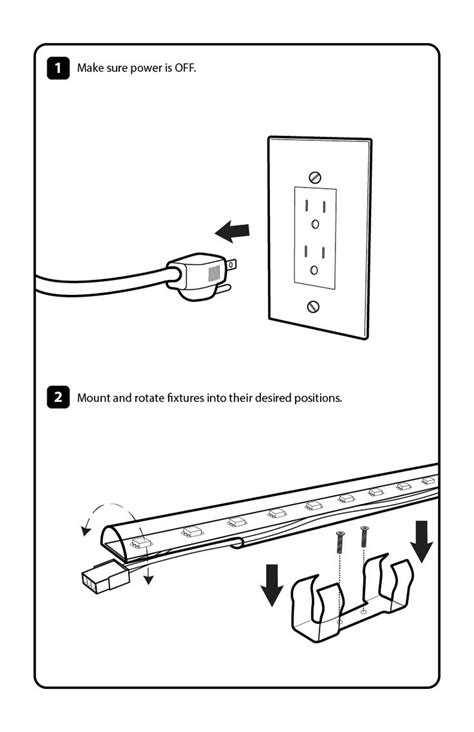 1 Make sure power is OFF.

2 Mount and rotate fixtures into their desired positions.