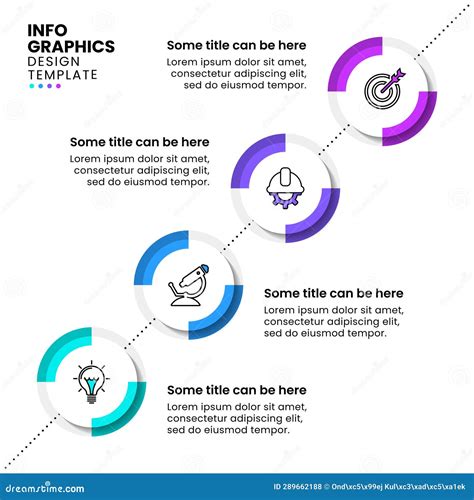 INFO GRAPHICS DESIGN TEMPLATE

Some title can be here
Lorem ipsum dolor sit amet, consectetur adipiscing elit, sed do eiusmod tempor.

Some title can be here
Lorem ipsum dolor sit amet, consectetur adipiscing elit, sed do eiusmod tempor.

Some title can be here
Lorem ipsum dolor sit amet, consectetur adipiscing elit, sed do eiusmod tempor.

Some title can be here
Lorem ipsum dolor sit amet, consectetur adipiscing elit, sed do eiusmod tempor.

dreamstime.com

ID 289662188 © Ond\xc5\x99ej Kul\xc3\xad\xc5\xa1ek