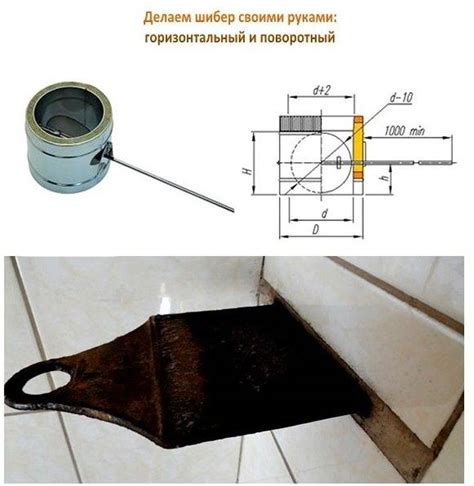 Делаем шибер своими руками:
горизонтальный и поворотный

d+2
d-10
1000 min
H
h
d
D