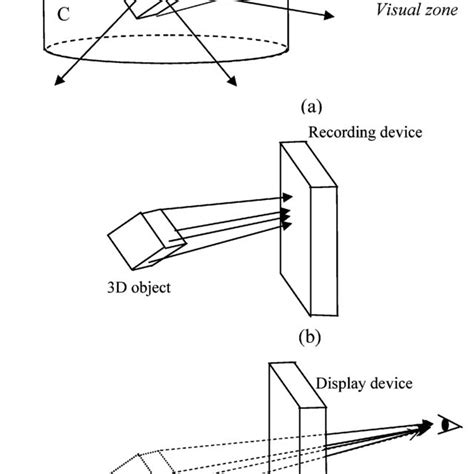 C

Visual zone

(a)

Recording device

3D object

(b)

Display device