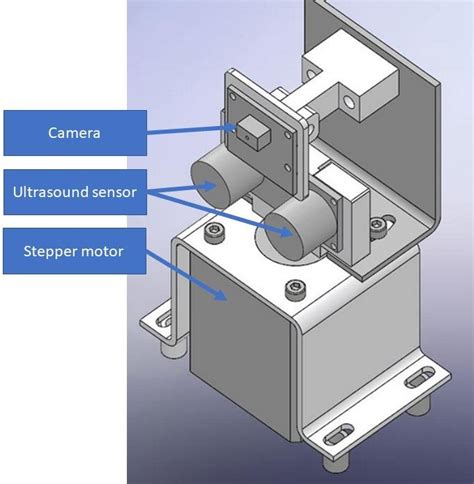 Camera

Ultrasound sensor

Stepper motor