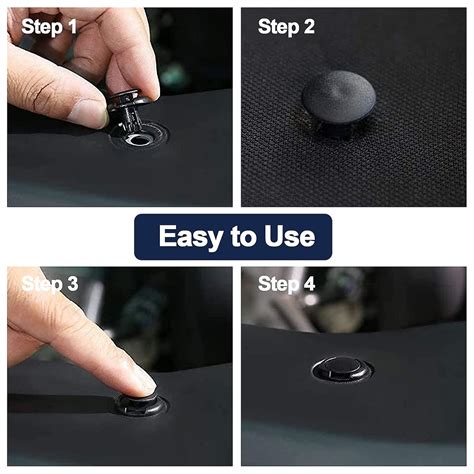 Step 1

Step 2

Easy to Use

Step 3

Step 4