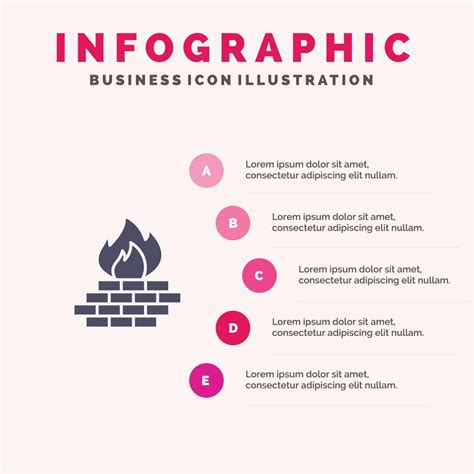 INFOGRAPHIC
BUSINESS ICON ILLUSTRATION

A
Lorem ipsum dolor sit amet, consectetur adipiscing elit nullam.

B
Lorem ipsum dolor sit amet, consectetur adipiscing elit nullam.

C
Lorem ipsum dolor sit amet, consectetur adipiscing elit nullam.

D
Lorem ipsum dolor sit amet, consectetur adipiscing elit nullam.

E
Lorem ipsum dolor sit amet, consectetur adipiscing elit nullam.