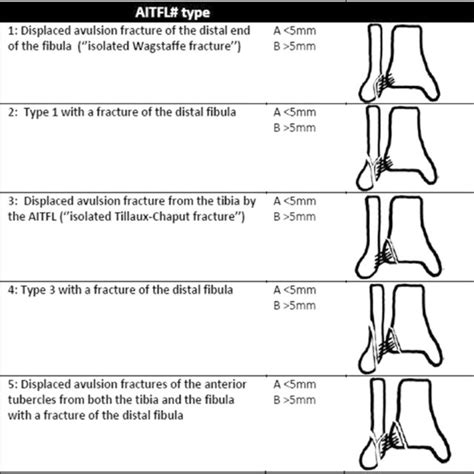 | AITFL# type | | |
|---|---|---|
| 1: Displaced avulsion fracture of the distal end of the fibula ("isolated Wagstaffe fracture") | A <5mm B >5mm | |
| 2: Type 1 with a fracture of the distal fibula | A <5mm B >5mm | |
| 3: Displaced avulsion fracture from the tibia by the AITFL ("isolated Tillaux-Chaput fracture") | A <5mm B >5mm | |
| 4: Type 3 with a fracture of the distal fibula | A <5mm B >5mm | |
| 5: Displaced avulsion fractures of the anterior tubercles from both the tibia and the fibula with a fracture of the distal fibula | A <5mm B >5mm | |