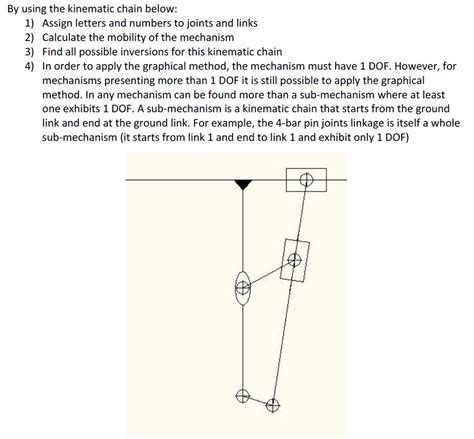 By using the kinematic chain below:
1) Assign letters and numbers to joints and links
2) Calculate the mobility of the mechanism
3) Find all possible inversions for this kinematic chain
4) In order to apply the graphical method, the mechanism must have 1 DOF. However, for mechanisms presenting more than 1 DOF it is still possible to apply the graphical method. In any mechanism can be found more than a sub-mechanism where at least one exhibits 1 DOF. A sub-mechanism is a kinematic chain that starts from the ground link and end at the ground link. For example, the 4-bar pin joints linkage is itself a whole sub-mechanism (it starts from link 1 and end to link 1 and exhibit only 1 DOF)