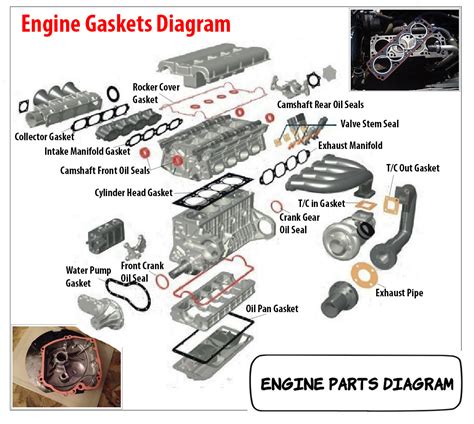 Engine Gaskets Diagram

Rocker Cover Gasket

Camshaft Rear Oil Seals

Valve Stem Seal

Collector Gasket

Intake Manifold Gasket

Exhaust Manifold

Camshaft Front Oil Seals

T/C Out Gasket

Cylinder Head Gasket

T/C in Gasket

Crank Gear Oil Seal

Water Pump Gasket

Front Crank Oil Seal

Exhaust Pipe

Oil Pan Gasket

ENGINE PARTS DIAGRAM